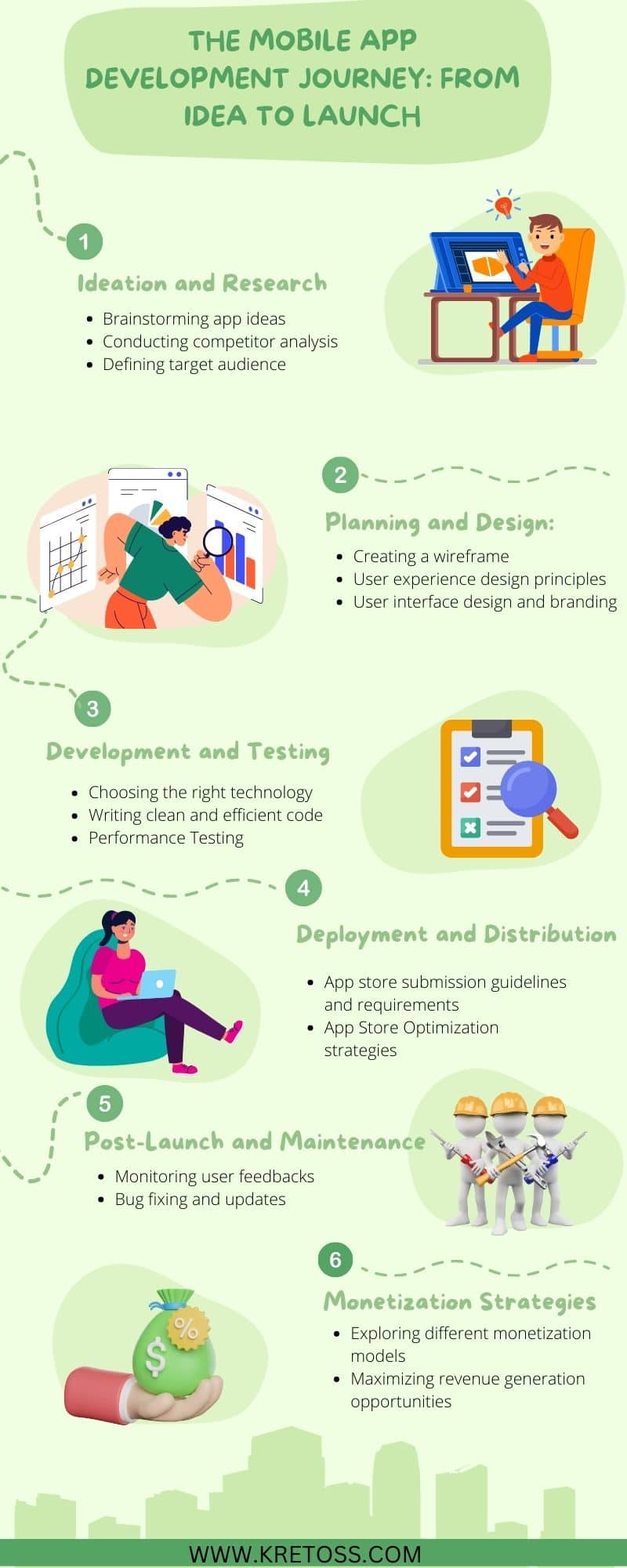 THE MOBILE APP DEVELOPMENT JOURNEY: FROM IDEA TO LAUNCH

1

Ideation and Research

- Brainstorming app ideas
- Conducting competitor analysis
- Defining target audience

2

Planning and Design:

- Creating a wireframe
- User experience design principles
- User interface design and branding

3

Development and Testing

- Choosing the right technology
- Writing clean and efficient code
- Performance Testing

4

Deployment and Distribution

- App store submission guidelines and requirements
- App Store Optimization strategies

5

Post-Launch and Maintenance

- Monitoring user feedbacks
- Bug fixing and updates

6

Monetization Strategies

- Exploring different monetization models
- Maximizing revenue generation opportunities

%

$

WWW.KRETOSS.COM